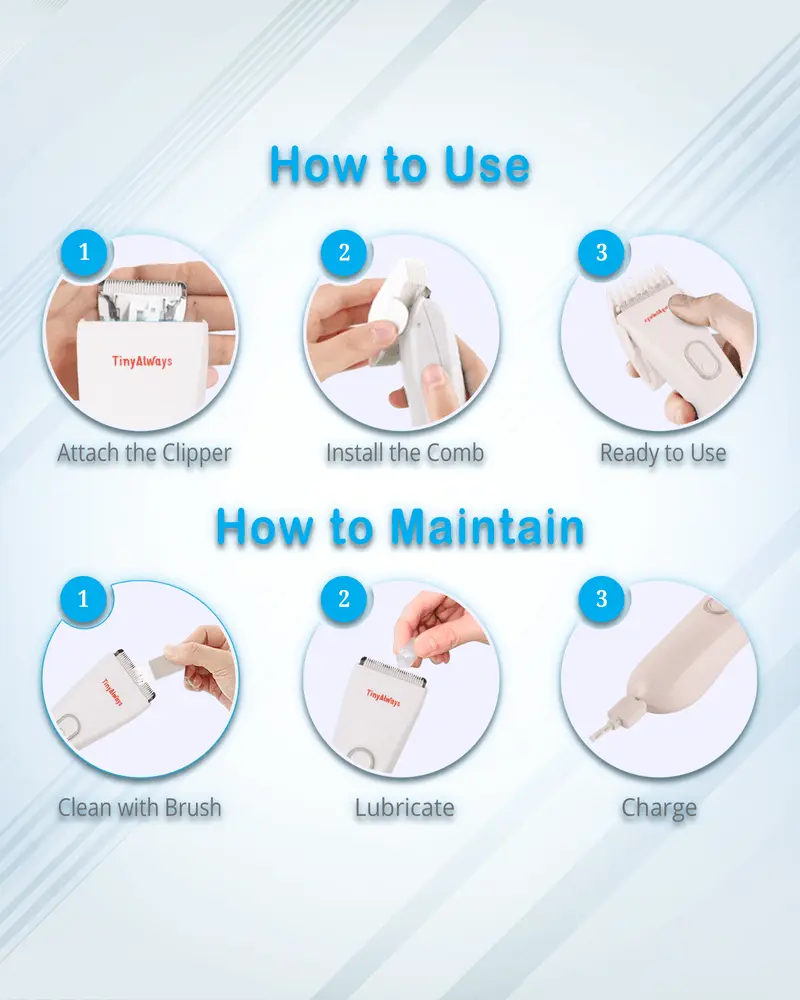 How to Use

1

TinyAlways

Attach the Clipper

2

Install the Comb

3

TinyAlways

Ready to Use

How to Maintain

1

TinyAlways

Clean with Brush

2

TinyAlways

Lubricate

3

Charge