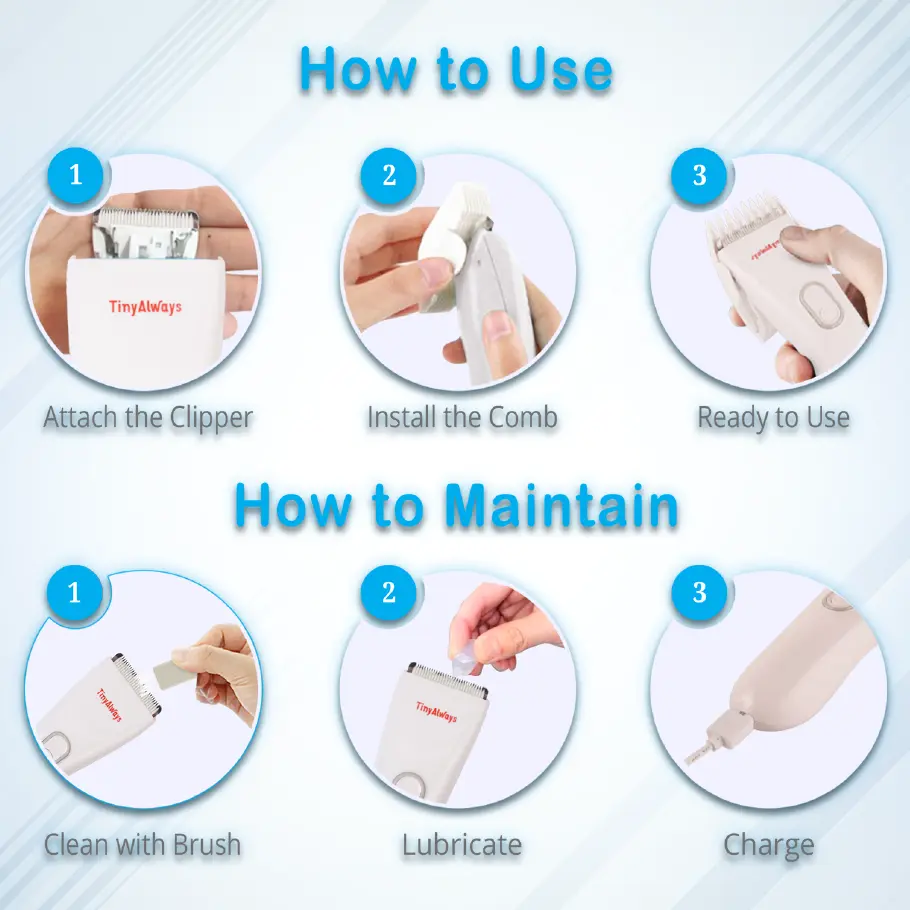 How to Use

1
TinyAlways
Attach the Clipper

2
Install the Comb

3
TinyAlways
Ready to Use

How to Maintain

1
TinyAlways
Clean with Brush

2
TinyAlways
Lubricate

3
Charge