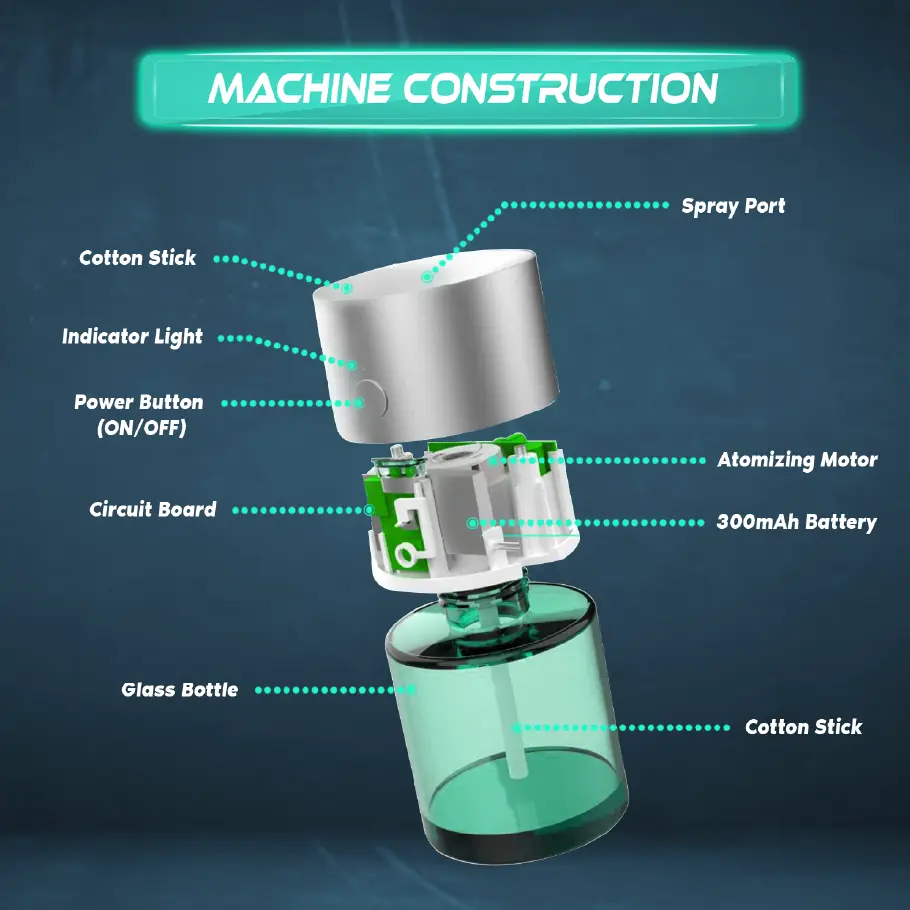 MACHINE CONSTRUCTION

Spray Port

Cotton Stick

Indicator Light

Power Button (ON/OFF)

Atomizing Motor

Circuit Board

300mAh Battery

Glass Bottle

Cotton Stick