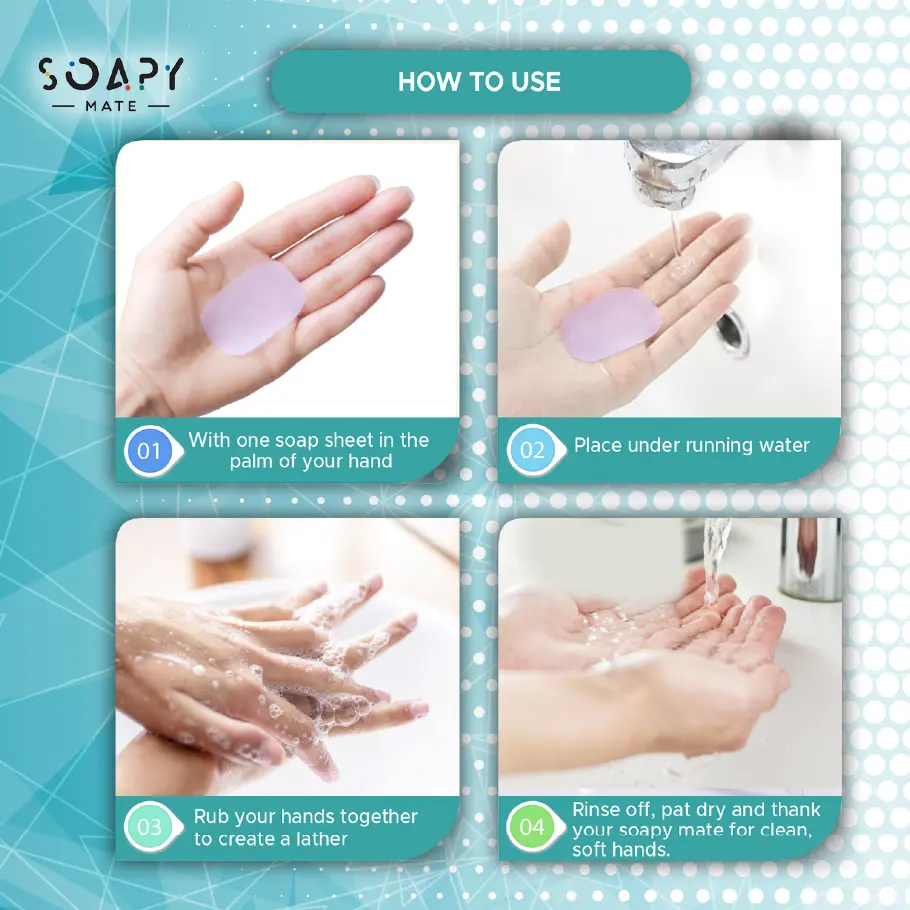 SOAPY
— MATE —

HOW TO USE

01 With one soap sheet in the palm of your hand

02 Place under running water

03 Rub your hands together to create a lather

04 Rinse off, pat dry and thank your soapy mate for clean, soft hands.